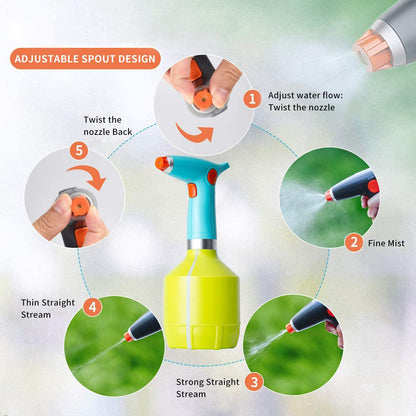 ADJUSTABLE SPOUT DESIGN

1 Adjust water flow: Twist the nozzle

2 Fine Mist

3 Strong Straight Stream

4 Thin Straight Stream

5 Twist the nozzle Back