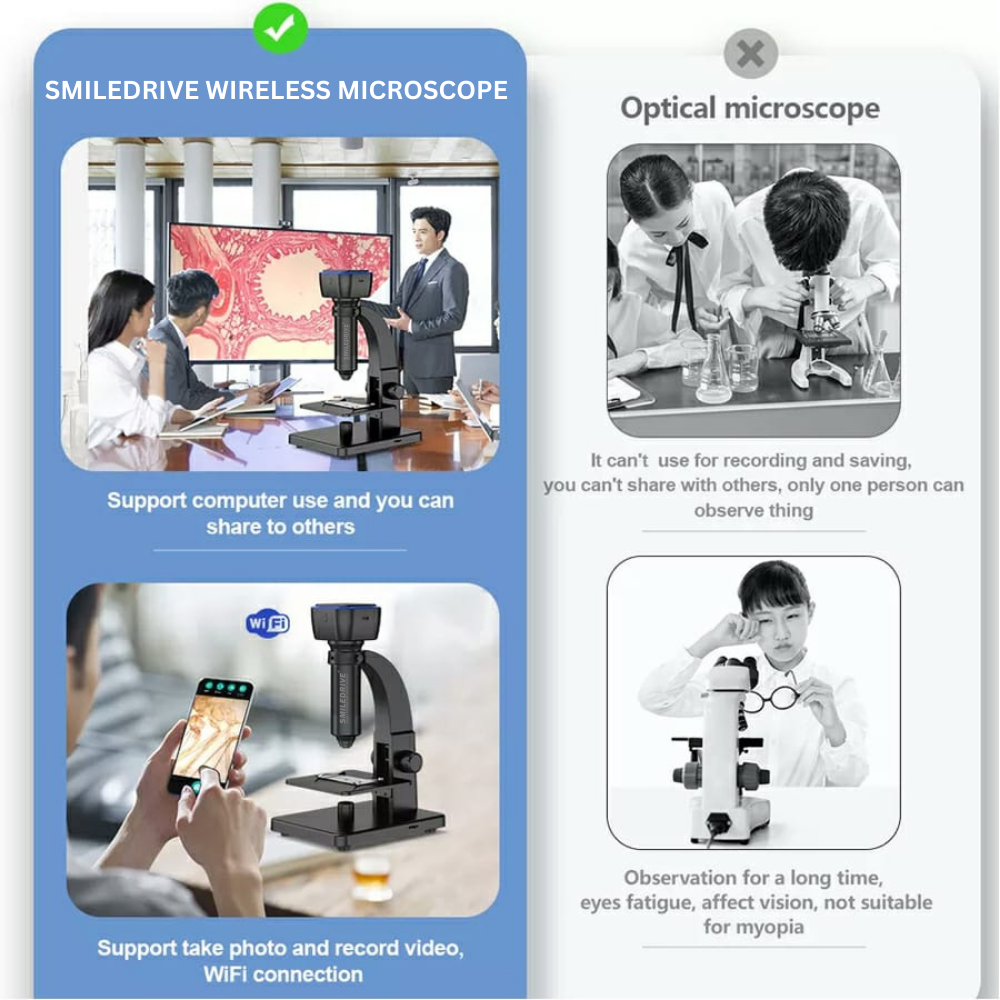 SMILEDRIVE WIRELESS MICROSCOPE

Support computer use and you can share to others

WiFi

SMILEDRIVE

Support take photo and record video, WiFi connection

Optical microscope

It can't use for recording and saving, you can't share with others, only one person can observe thing

Observation for a long time, eyes fatigue, affect vision, not suitable for myopia