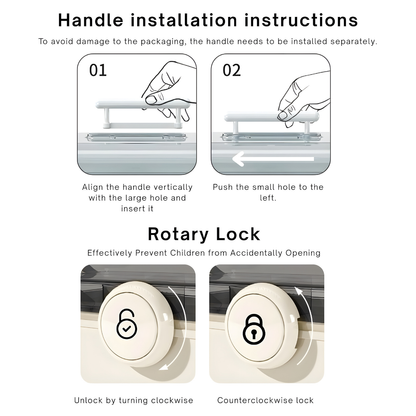 Handle installation instructions

To avoid damage to the packaging, the handle needs to be installed separately.

01

02

Align the handle vertically with the large hole and insert it

Push the small hole to the left.

Rotary Lock

Effectively Prevent Children from Accidentally Opening

Unlock by turning clockwise

Counterclockwise lock