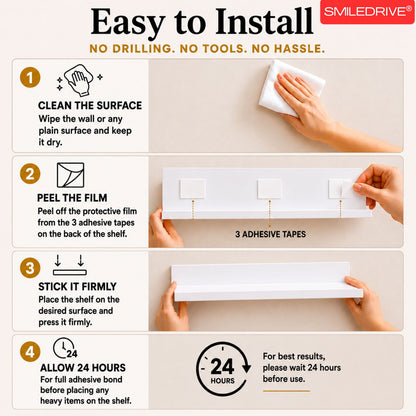 Easy to Install

SMILEDRIVE®

NO DRILLING. NO TOOLS. NO HASSLE.

1
CLEAN THE SURFACE
Wipe the wall or any plain surface and keep it dry.

2
PEEL THE FILM
Peel off the protective film from the 3 adhesive tapes on the back of the shelf.

3 ADHESIVE TAPES

3
STICK IT FIRMLY
Place the shelf on the desired surface and press it firmly.

4
24
ALLOW 24 HOURS
For full adhesive bond before placing any heavy items on the shelf.

24
HOURS

For best results, please wait 24 hours before use.