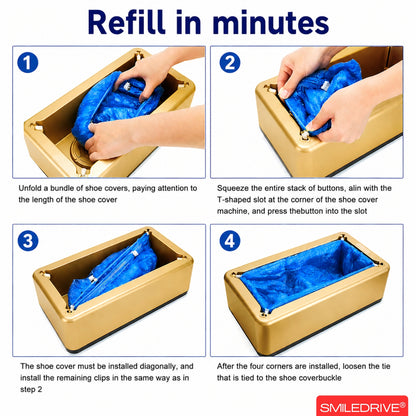 Refill in minutes

1

Unfold a bundle of shoe covers, paying attention to the length of the shoe cover

2

Squeeze the entire stack of buttons, alin with the T-shaped slot at the corner of the shoe cover machine, and press thebutton into the slot

3

The shoe cover must be installed diagonally, and install the remaining clips in the same way as in step 2

4

After the four corners are installed, loosen the tie that is tied to the shoe coverbuckle

SMILEDRIVE®