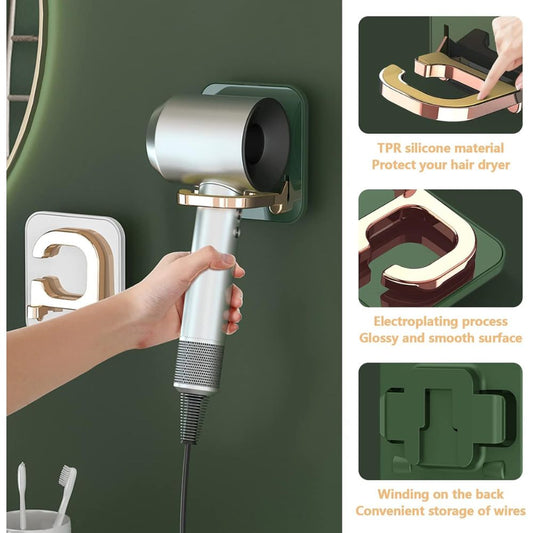 TPR silicone material
Protect your hair dryer

Electroplating process
Glossy and smooth surface

Winding on the back
Convenient storage of wires