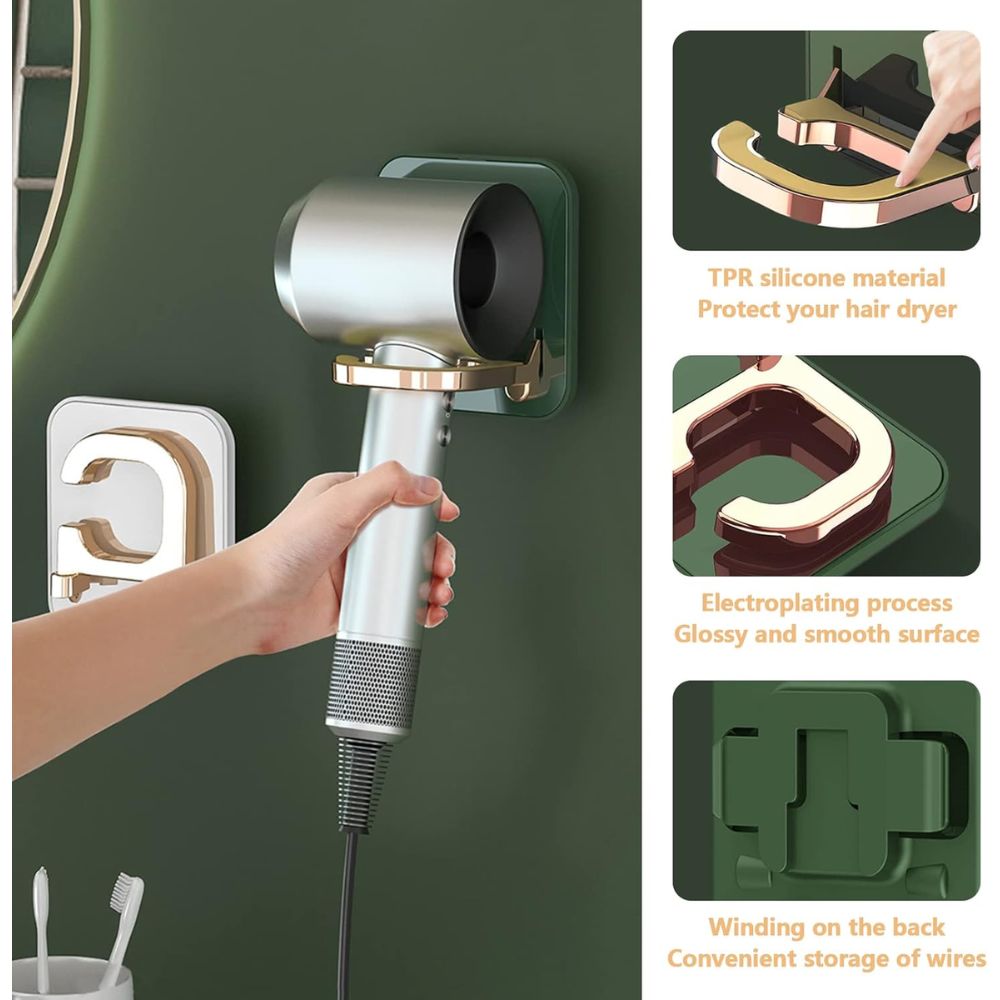 TPR silicone material
Protect your hair dryer

Electroplating process
Glossy and smooth surface

Winding on the back
Convenient storage of wires