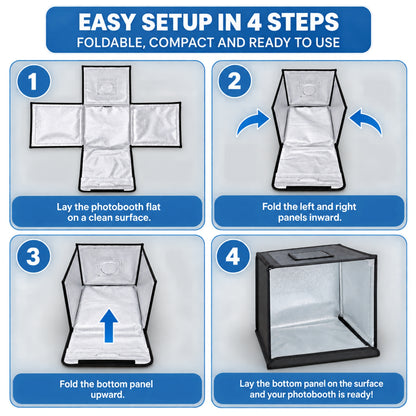 EASY SETUP IN 4 STEPS
FOLDABLE, COMPACT AND READY TO USE

1
Lay the photobooth flat on a clean surface.

2
Fold the left and right panels inward.

3
Fold the bottom panel upward.

4
Lay the bottom panel on the surface and your photobooth is ready!