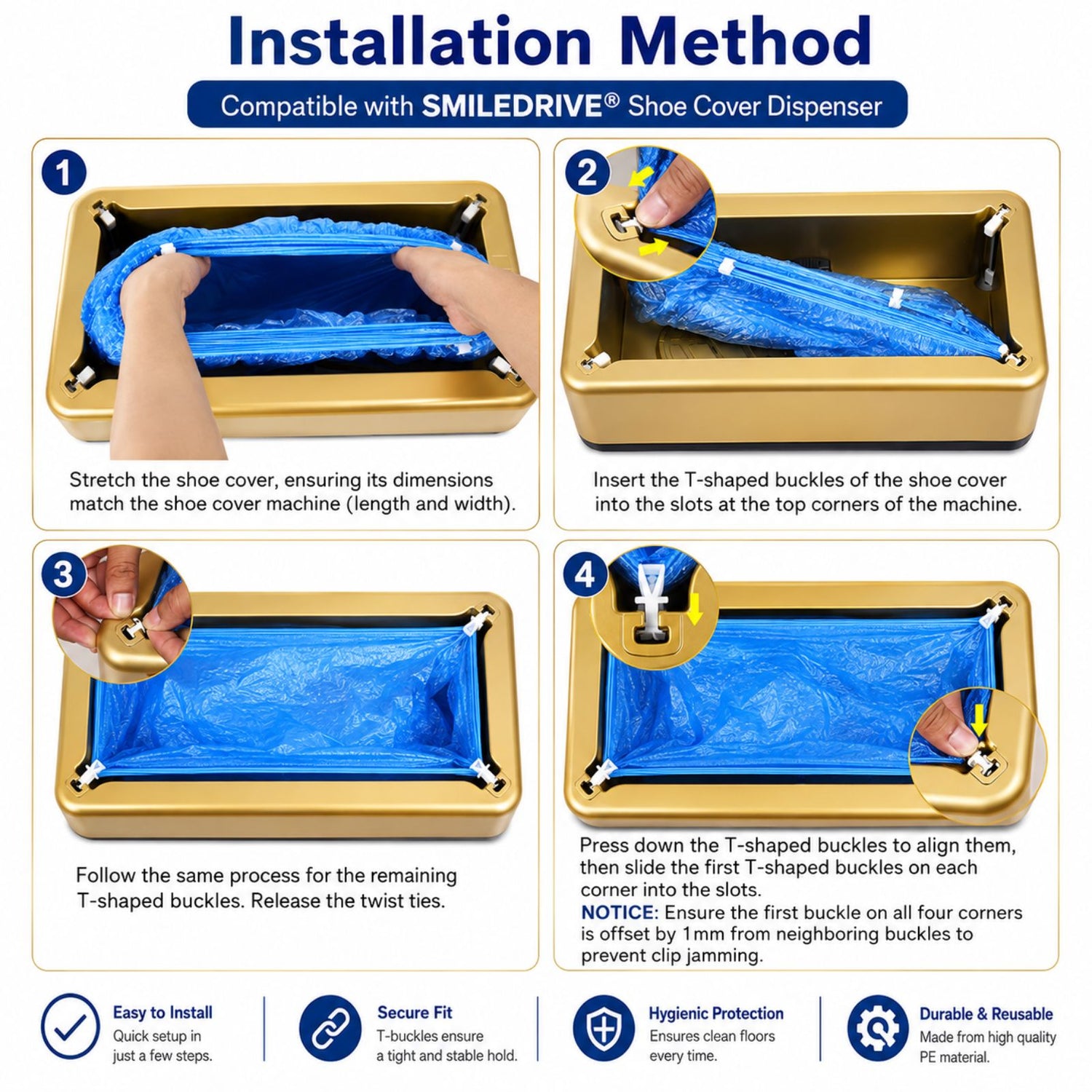 Installation Method

Compatible with SMILEDRIVE® Shoe Cover Dispenser

1

Stretch the shoe cover, ensuring its dimensions match the shoe cover machine (length and width).

2

Insert the T-shaped buckles of the shoe cover into the slots at the top corners of the machine.

3

Follow the same process for the remaining T-shaped buckles. Release the twist ties.

4

Press down the T-shaped buckles to align them, then slide the first T-shaped buckles on each corner into the slots.
NOTICE: Ensure the first buckle on all four corners is offset by 1mm from neighboring buckles to prevent clip jamming.

Easy to Install
Quick setup in just a few steps.

Secure Fit
T-buckles ensure a tight and stable hold.

Hygienic Protection
Ensures clean floors every time.

Durable & Reusable
Made from high quality PE material.