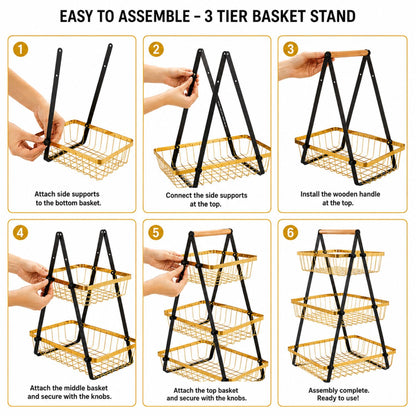 EASY TO ASSEMBLE – 3 TIER BASKET STAND

1

Attach side supports to the bottom basket.

2

Connect the side supports at the top.

3

Install the wooden handle at the top.

4

Attach the middle basket and secure with the knobs.

5

Attach the top basket and secure with the knobs.

6

Assembly complete. Ready to use!