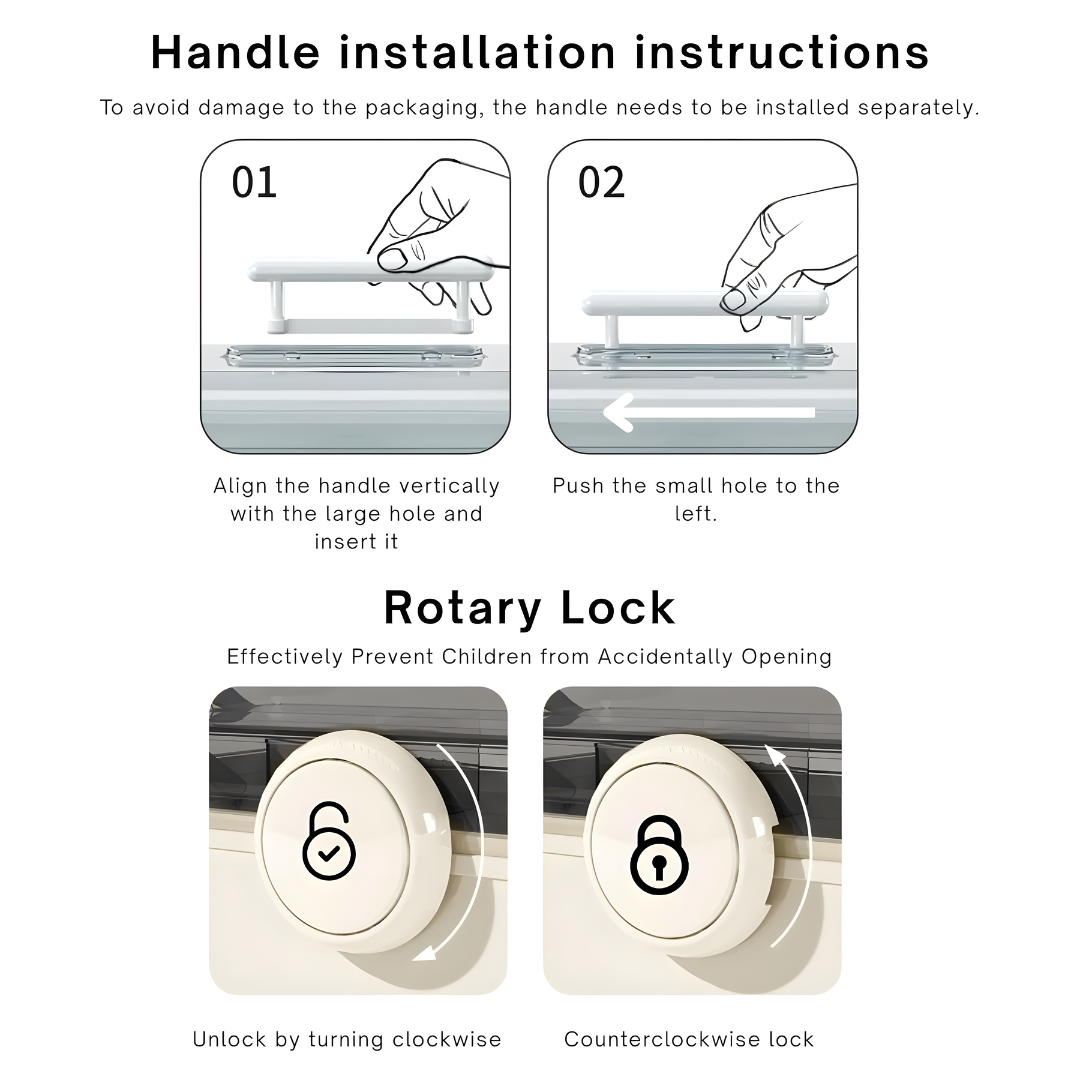 Handle installation instructions

To avoid damage to the packaging, the handle needs to be installed separately.

01

02

Align the handle vertically with the large hole and insert it

Push the small hole to the left.

Rotary Lock

Effectively Prevent Children from Accidentally Opening

Unlock by turning clockwise

Counterclockwise lock