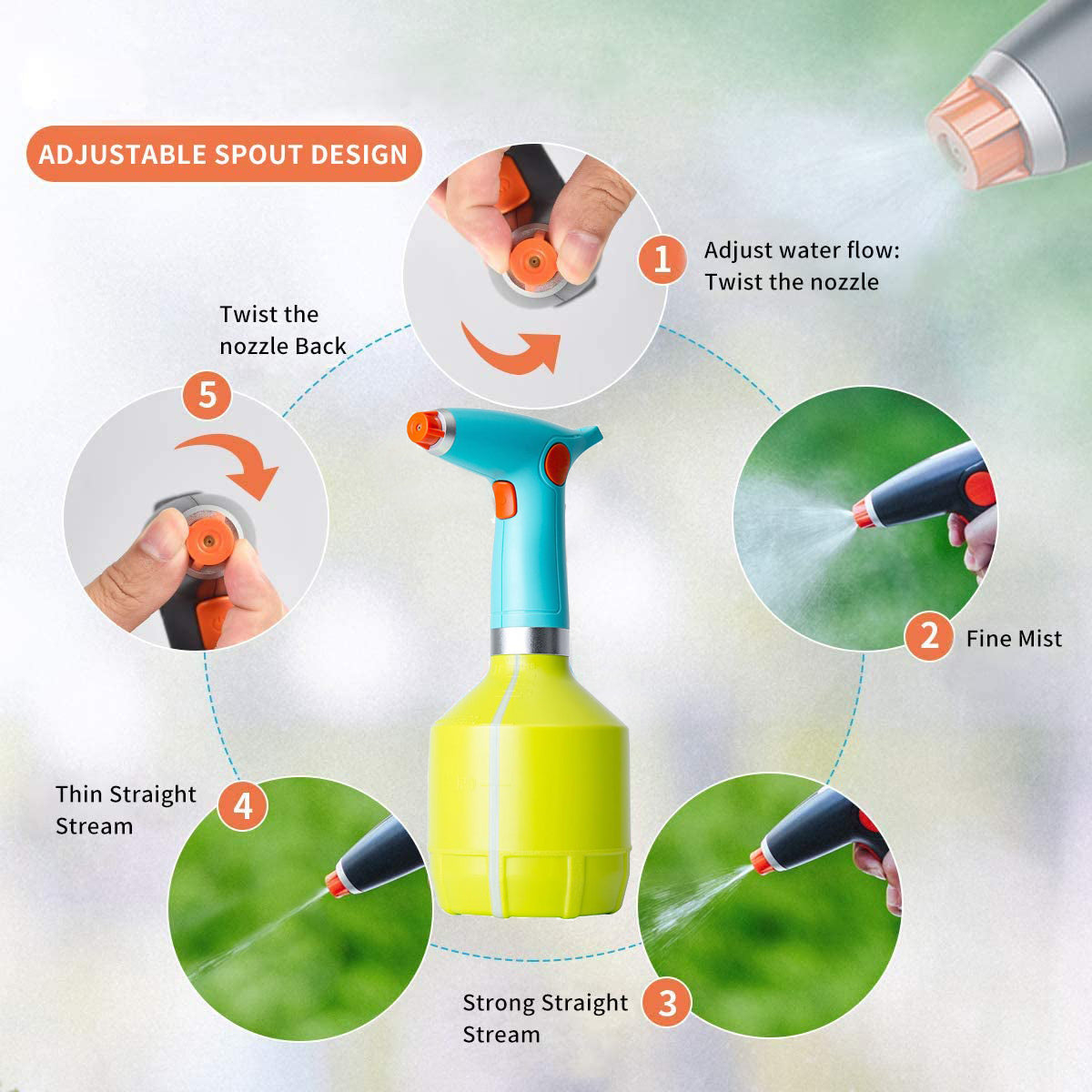 ADJUSTABLE SPOUT DESIGN

1 Adjust water flow: Twist the nozzle

2 Fine Mist

3 Strong Straight Stream

4 Thin Straight Stream

5 Twist the nozzle Back