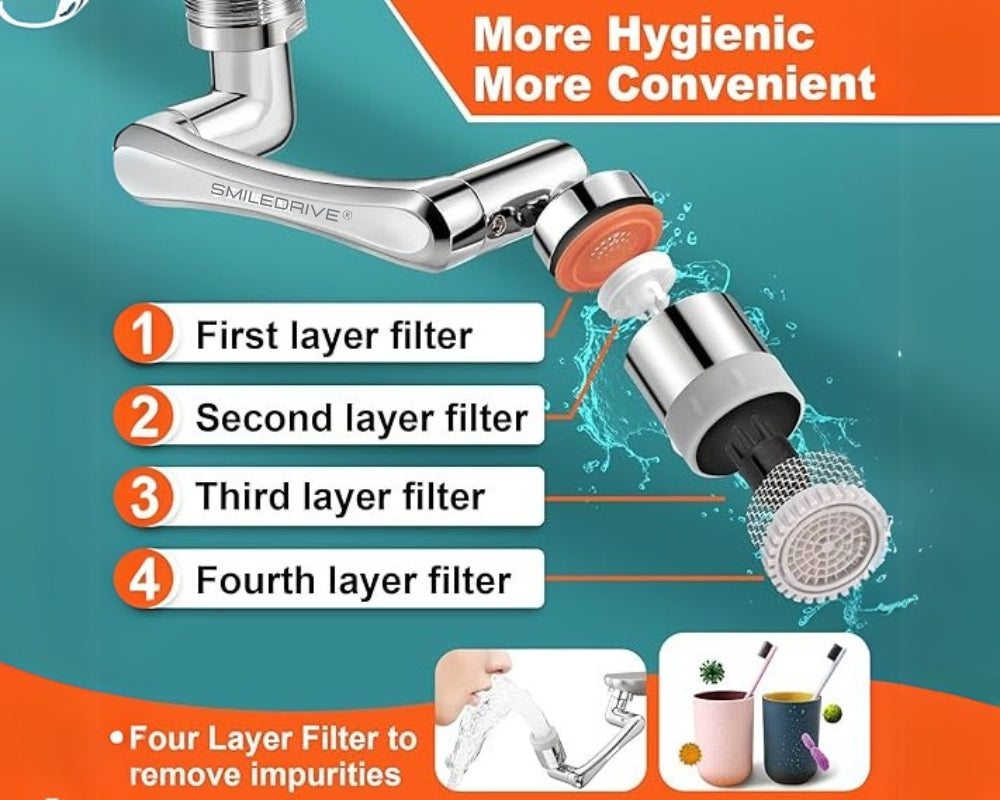 More Hygienic
More Convenient

SMILEDRIVE®

1 First layer filter

2 Second layer filter

3 Third layer filter

4 Fourth layer filter

• Four Layer Filter to remove impurities