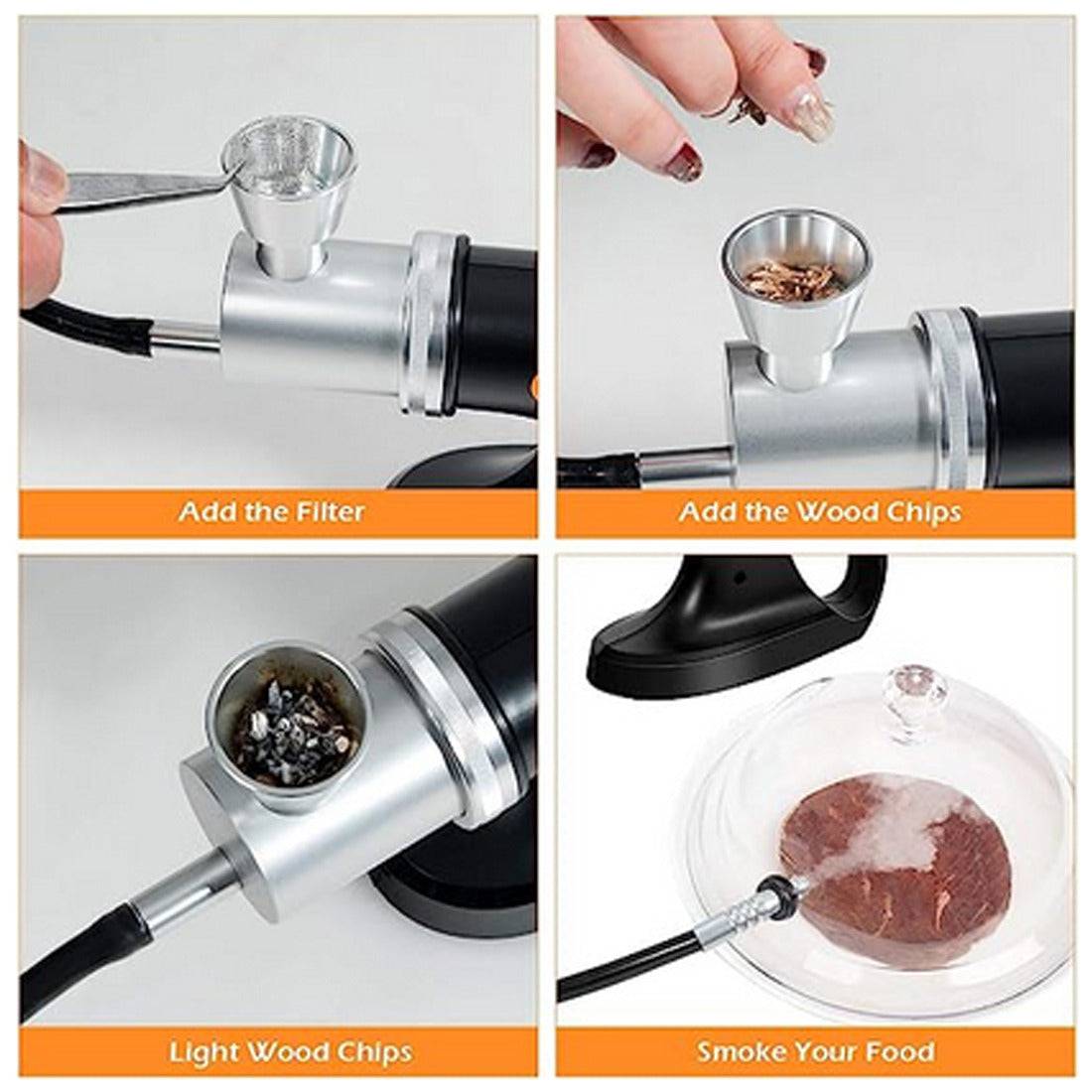 Add the Filter

Add the Wood Chips

Light Wood Chips

Smoke Your Food