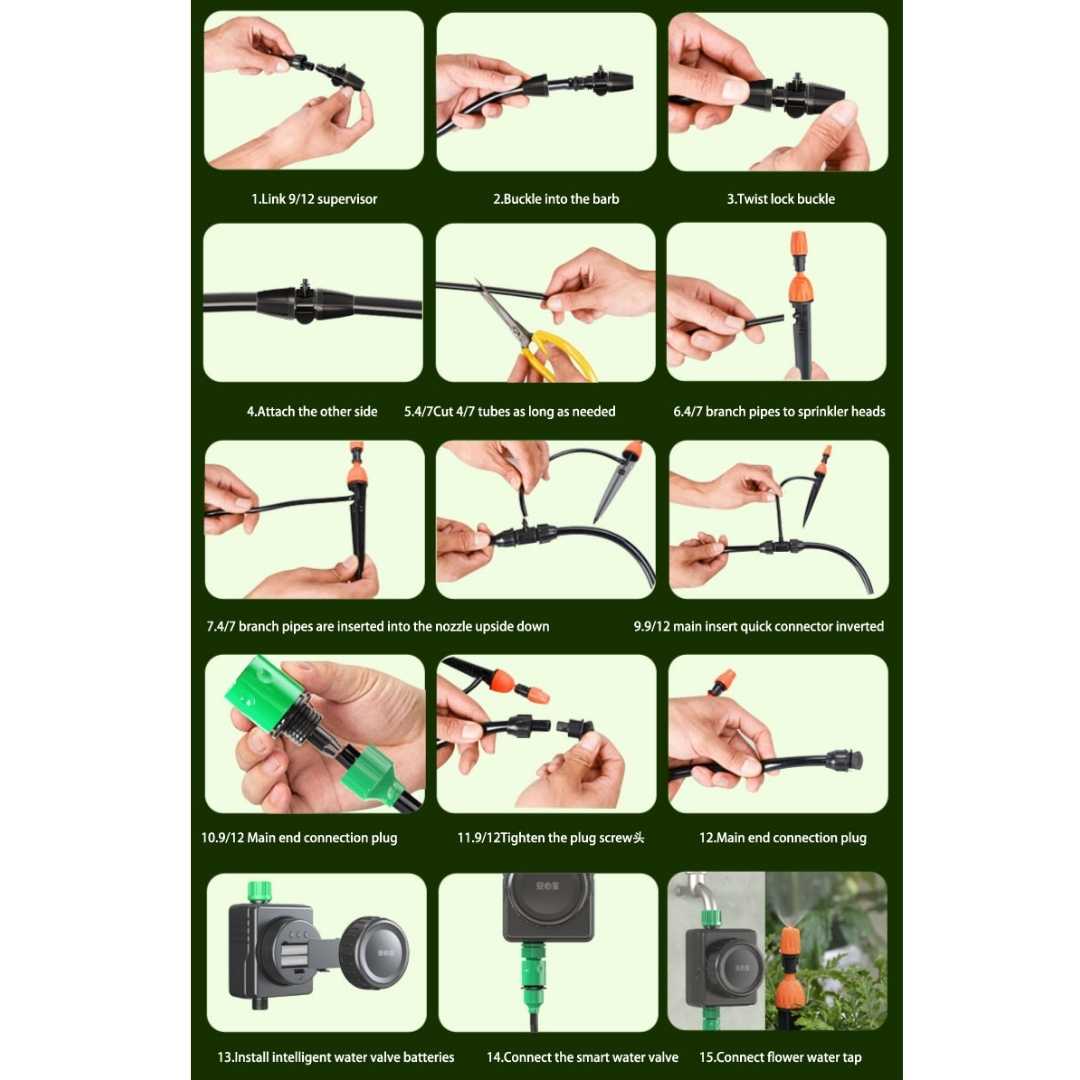 1.Link 9/12 supervisor

2.Buckle into the barb

3.Twist lock buckle

4.Attach the other side

5.4/7Cut 4/7 tubes as long as needed

6.4/7 branch pipes to sprinkler heads

7.4/7 branch pipes are inserted into the nozzle upside down

9.9/12 main insert quick connector inverted

10.9/12 Main end connection plug

11.9/12Tighten the plug screw头

12.Main end connection plug

13.Install intelligent water valve batteries

14.Connect the smart water valve

15.Connect flower water tap