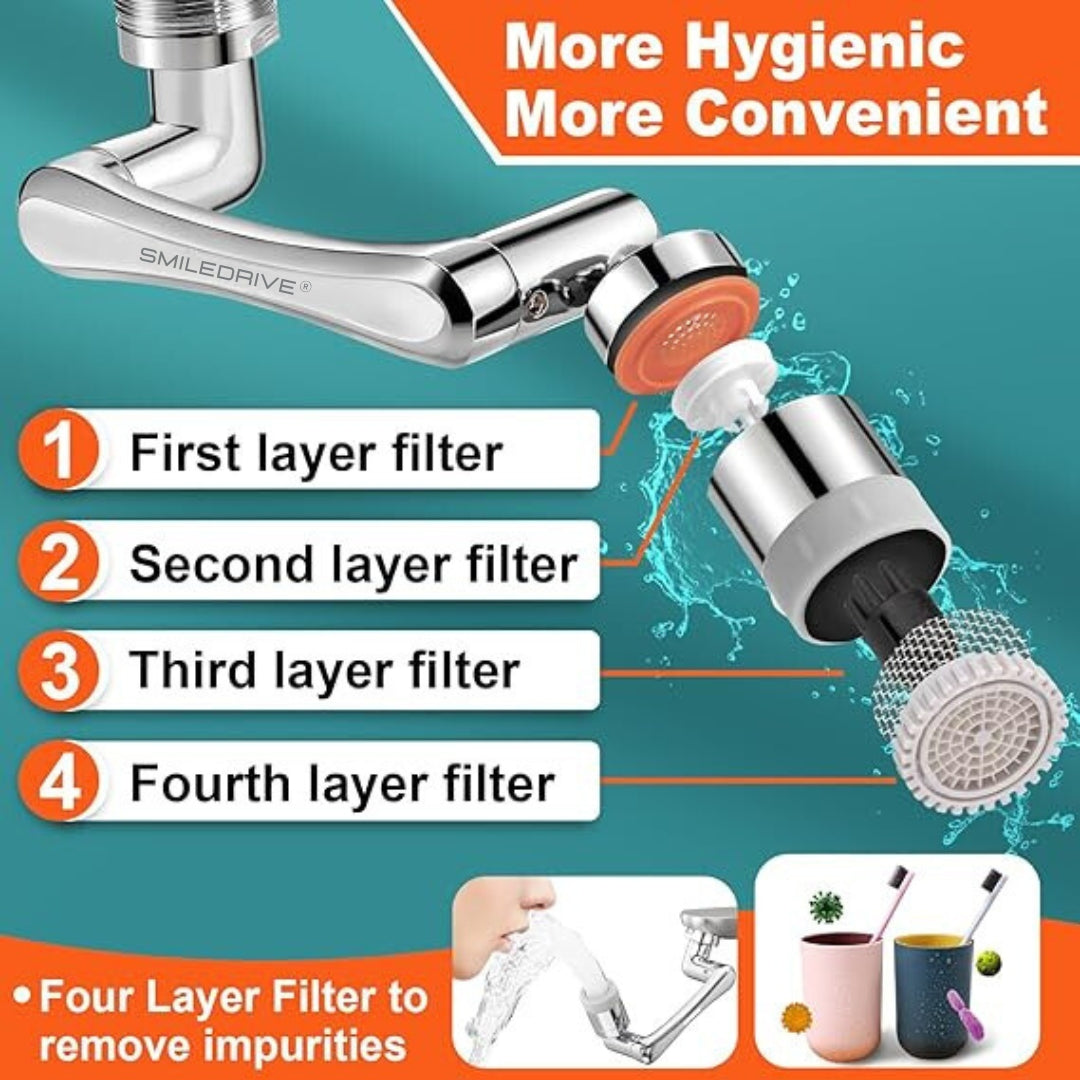 More Hygienic
More Convenient

SMILEDRIVE®

1 First layer filter

2 Second layer filter

3 Third layer filter

4 Fourth layer filter

• Four Layer Filter to remove impurities