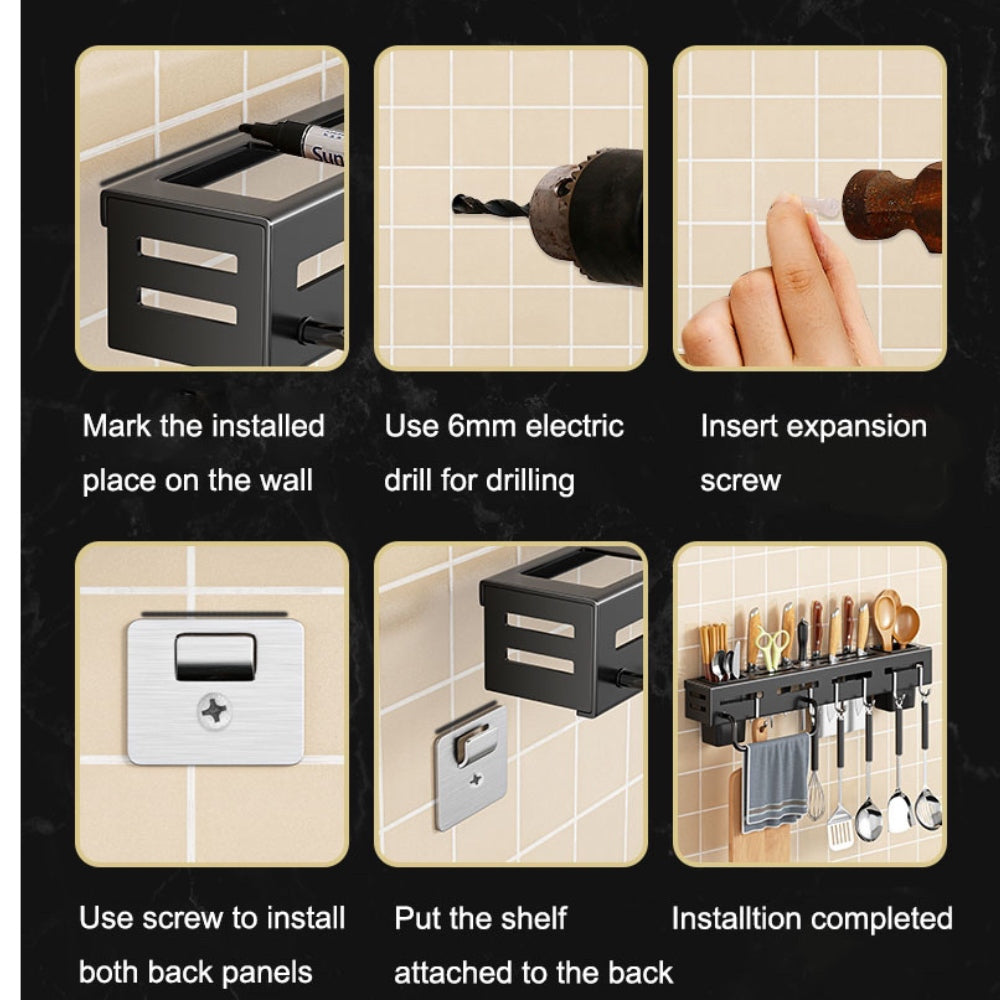 Sup

Mark the installed place on the wall

Use 6mm electric drill for drilling

Insert expansion screw

Use screw to install both back panels

Put the shelf attached to the back

Installtion completed