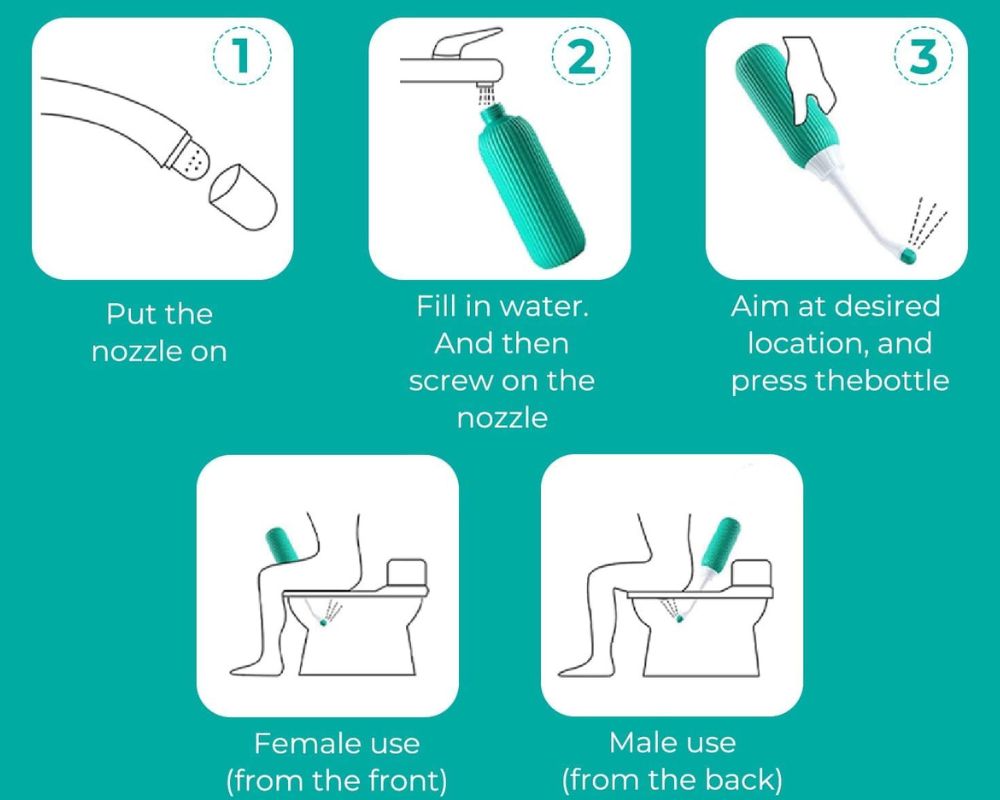 1

Put the nozzle on

2

Fill in water. And then screw on the nozzle

3

Aim at desired location, and press thebottle

Female use (from the front)

Male use (from the back)