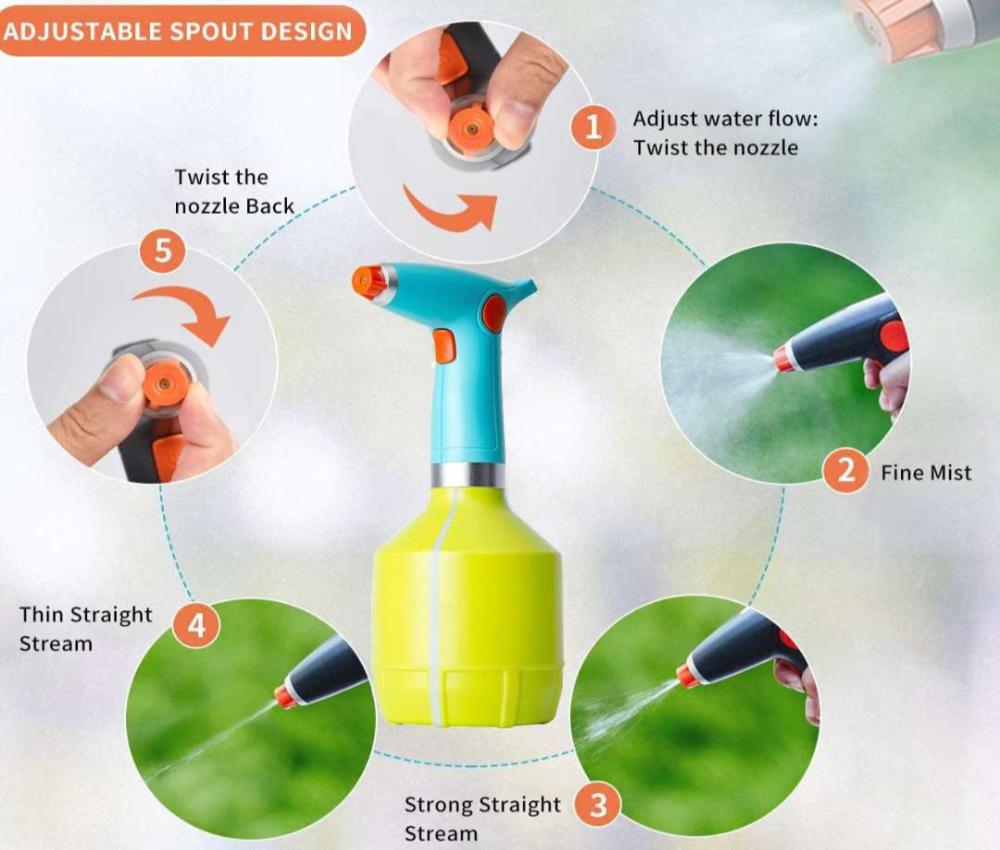 ADJUSTABLE SPOUT DESIGN

1 Adjust water flow: Twist the nozzle

2 Fine Mist

3 Strong Straight Stream

4 Thin Straight Stream

5 Twist the nozzle Back