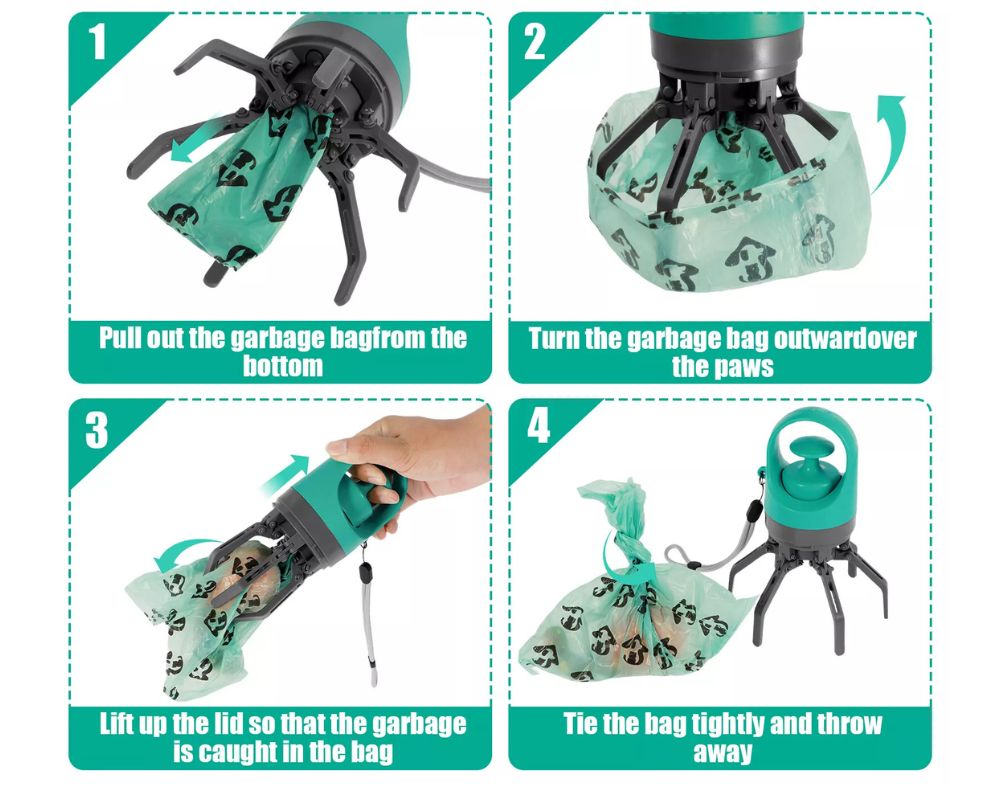 1

Pull out the garbage bagfrom the bottom

2

Turn the garbage bag outwardover the paws

3

Lift up the lid so that the garbage is caught in the bag

4

Tie the bag tightly and throw away