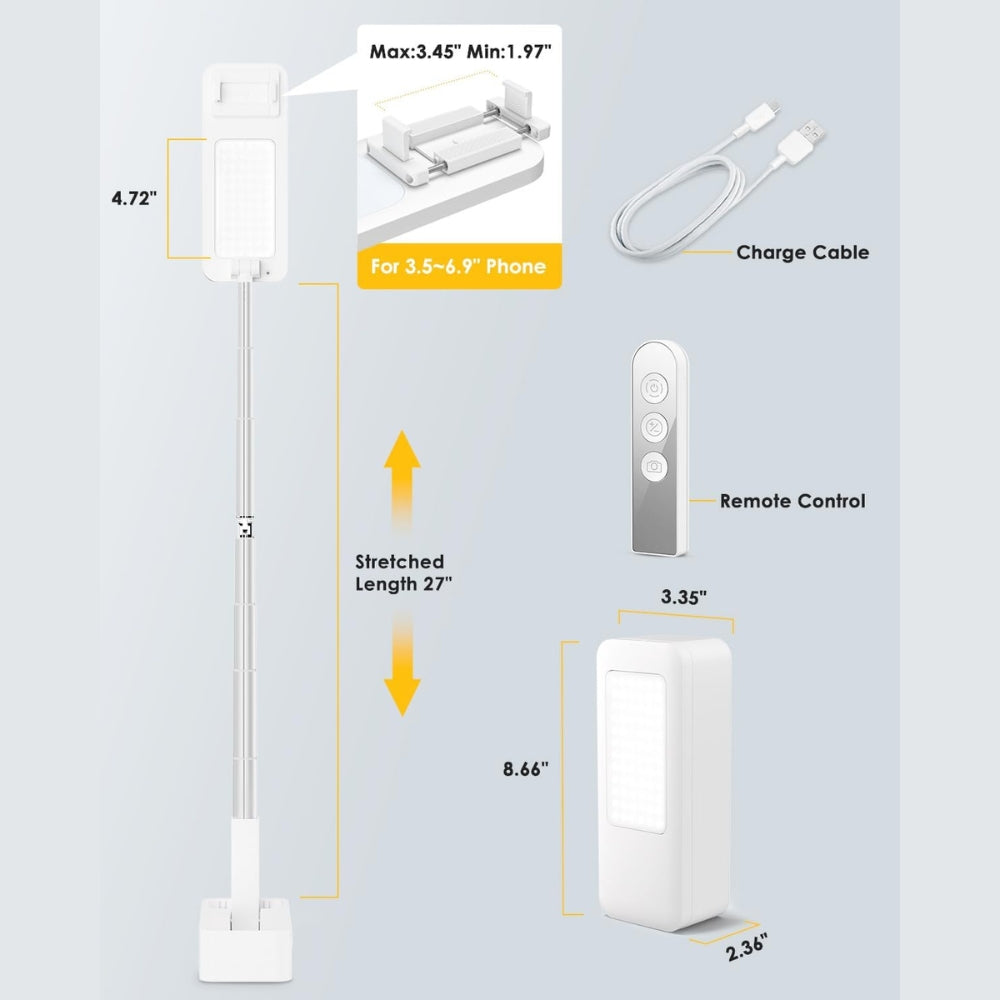 Max:3.45" Min:1.97"

4.72"

For 3.5~6.9" Phone

Charge Cable

Remote Control

Stretched Length 27"

3.35"

8.66"

2.36"