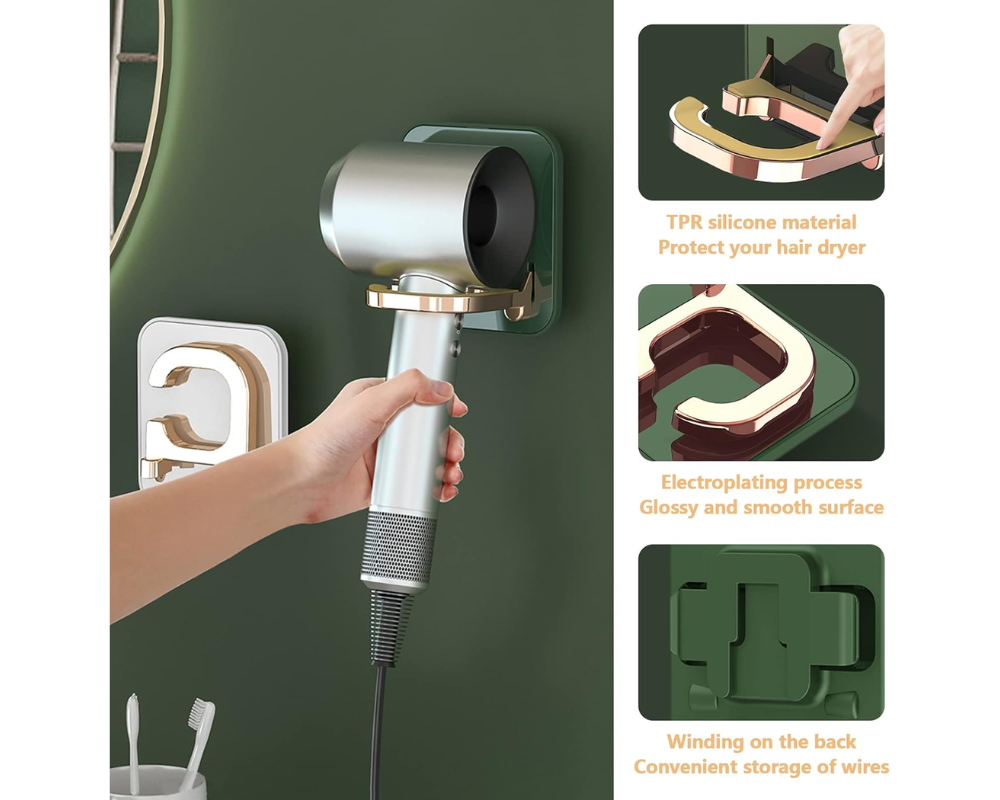 TPR silicone material
Protect your hair dryer

Electroplating process
Glossy and smooth surface

Winding on the back
Convenient storage of wires