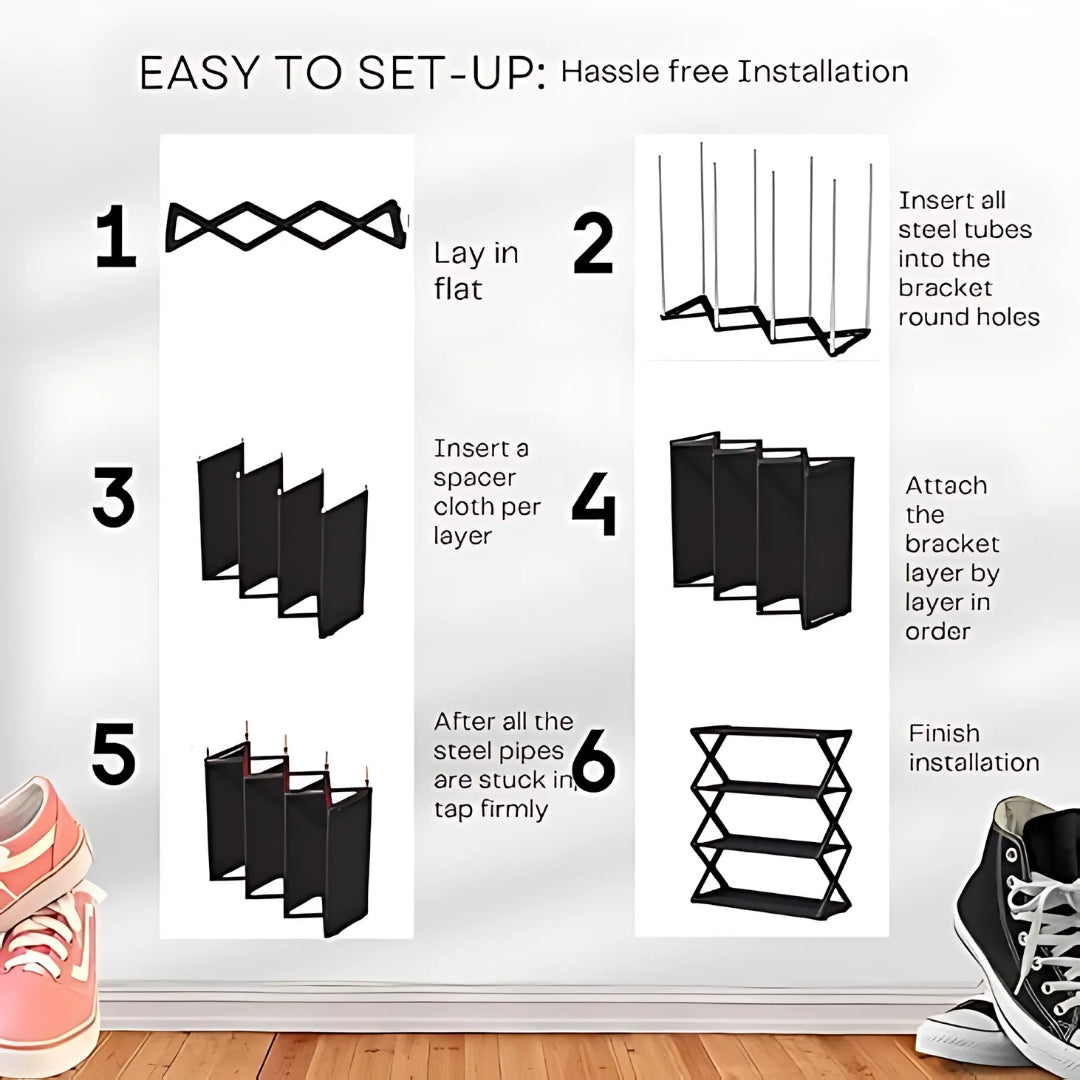 EASY TO SET-UP: Hassle free Installation

1 Lay in flat

2 Insert all steel tubes into the bracket round holes

3 Insert a spacer cloth per layer

4 Attach the bracket layer by layer in order

5 After all the steel pipes are stuck in, tap firmly

6 Finish installation